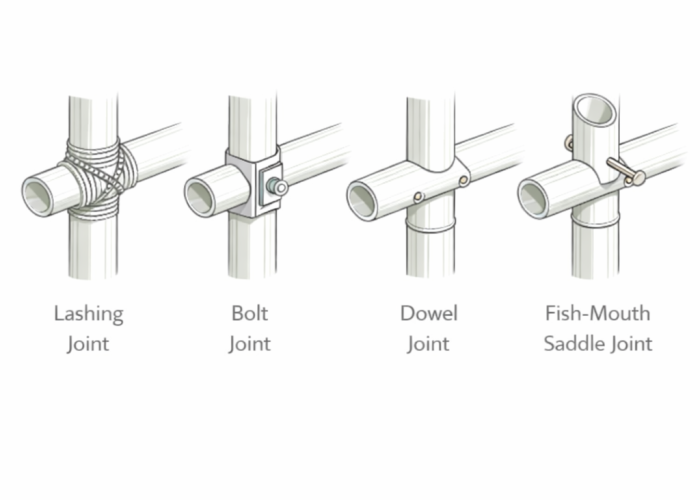 Lashing Joint

Bolt Joint

Dowel Joint

Fish-Mouth Saddle Joint