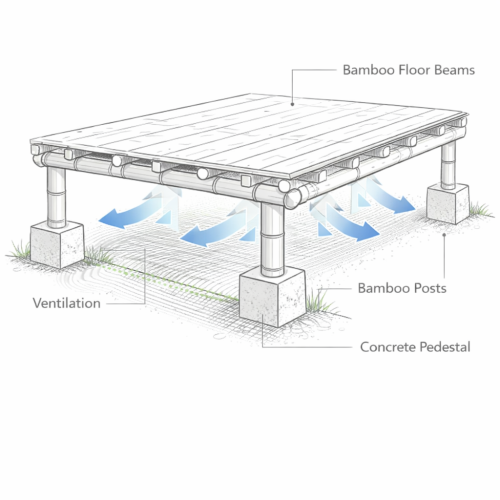 Bamboo Floor Beams

Ventilation

Bamboo Posts

Concrete Pedestal